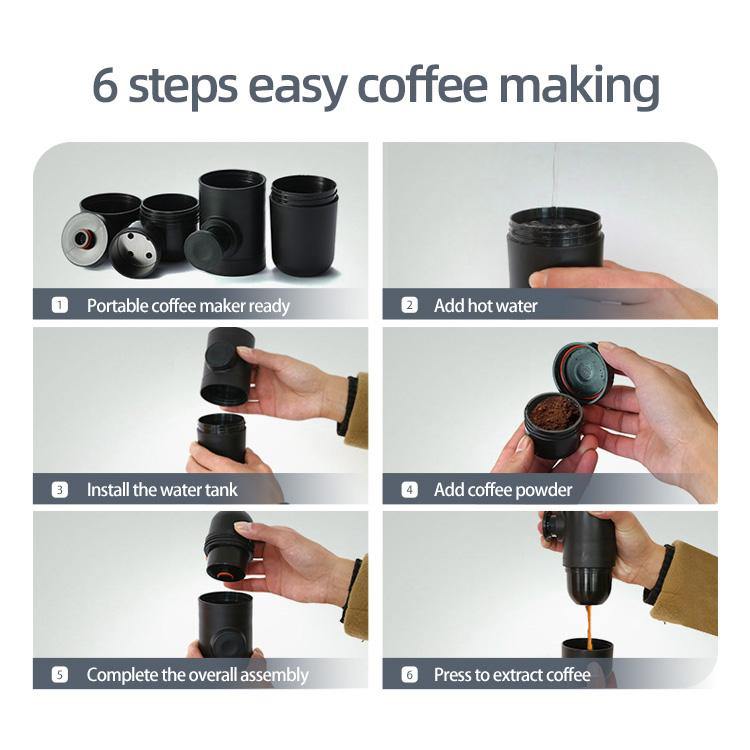 6 steps easy coffee making

1 Portable coffee maker ready

2 Add hot water

3 Install the water tank

4 Add coffee powder

5 Complete the overall assembly

6 Press to extract coffee