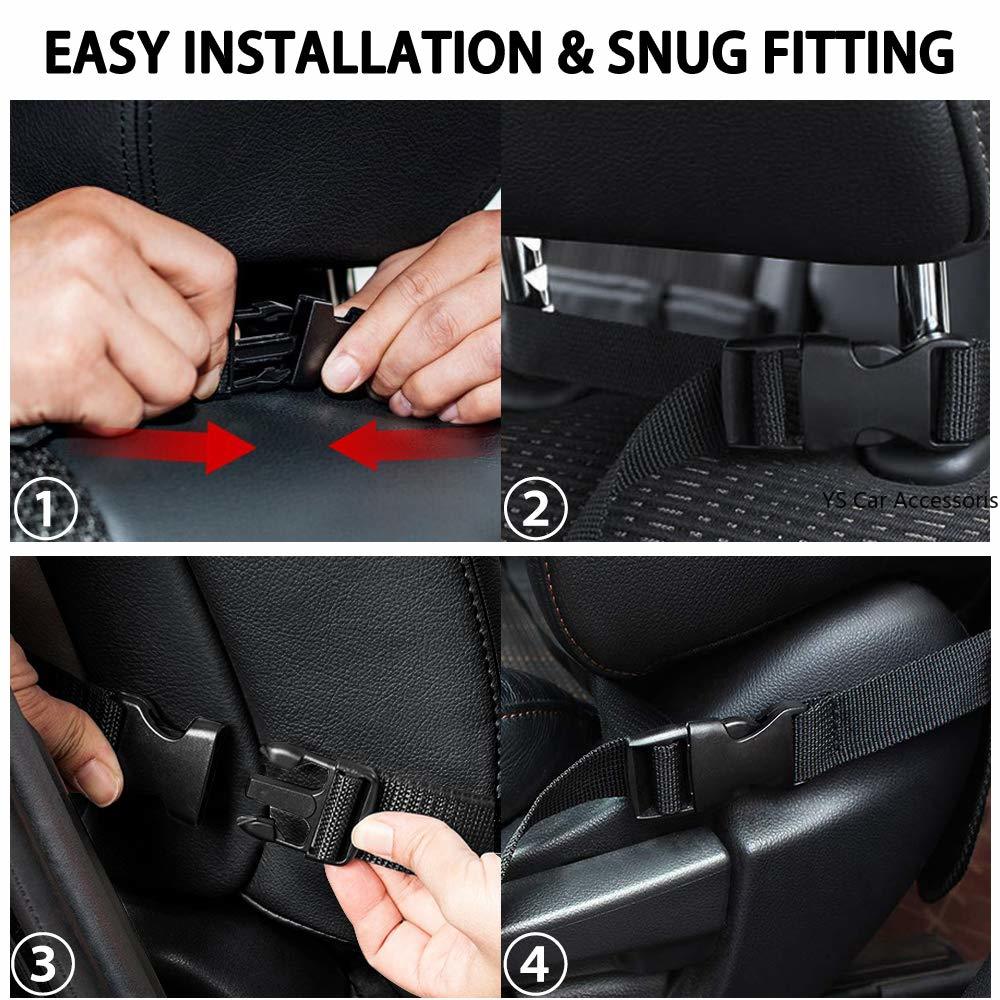 EASY INSTALLATION & SNUG FITTING

1

2

YS Car Accessors

3

4